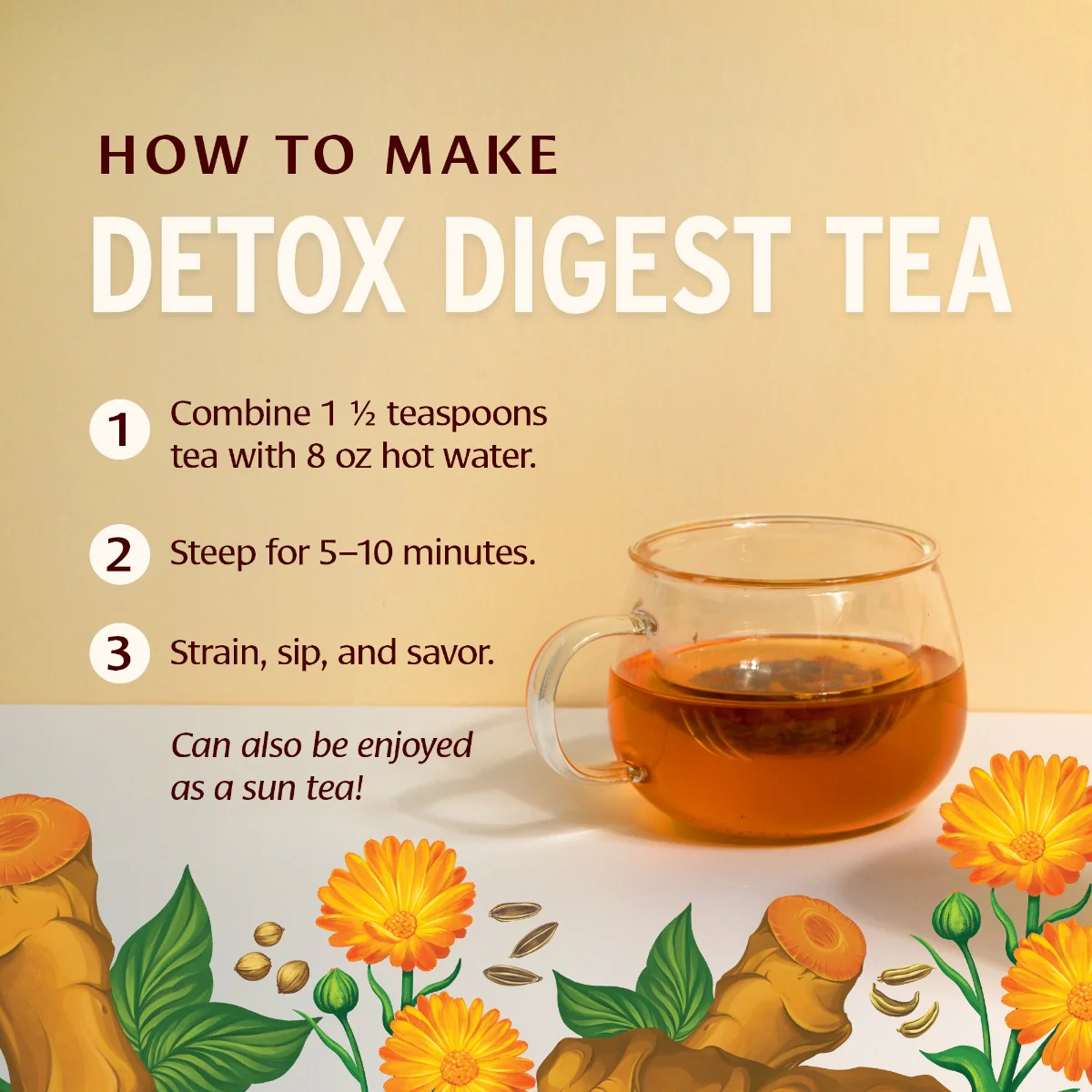 HOW TO MAKE
DETOX DIGEST TEA

1 Combine 1 ½ teaspoons tea with 8 oz hot water.

2 Steep for 5–10 minutes.

3 Strain, sip, and savor.

Can also be enjoyed as a sun tea!